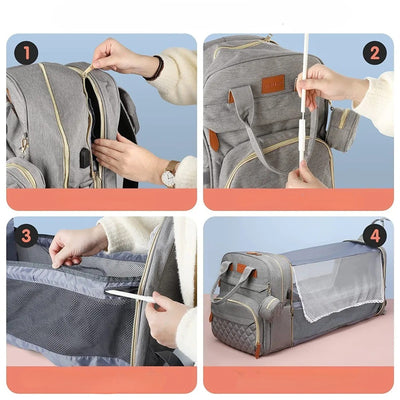 1

2

3

4